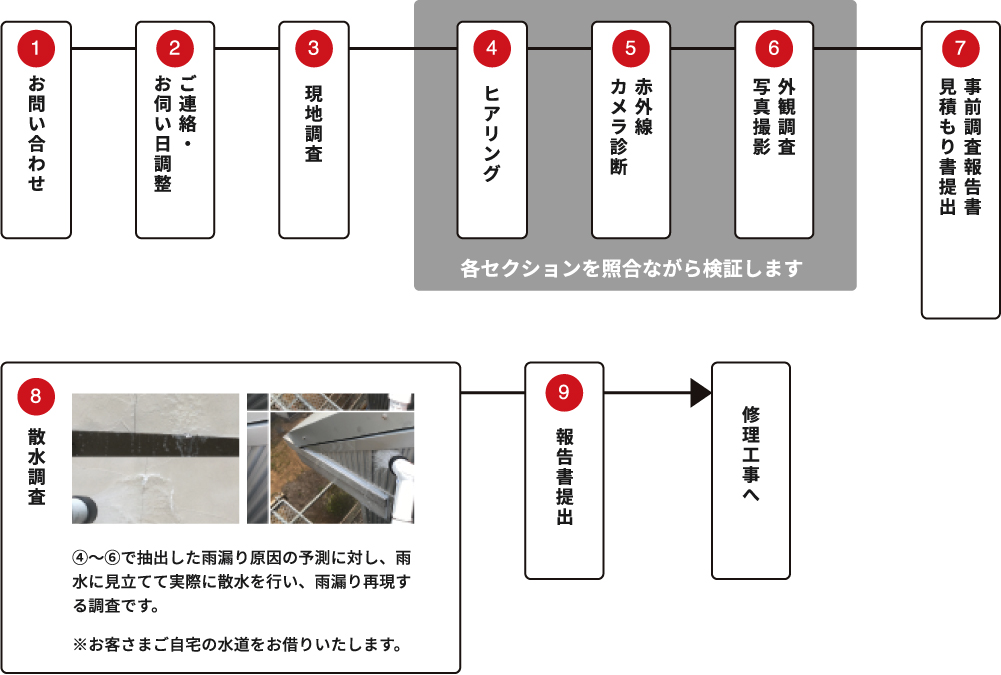 1
お問い合わせ

2
ご連絡・お伺い日調整

3
現地調査

4
ヒアリング

5
赤外線カメラ診断

6
外観調査写真撮影

各セクションを照合ながら検証します

7
事前調査報告書見積もり書提出

8
散水調査

④〜⑥で抽出した雨漏り原因の予測に対し、雨水に見立てて実際に散水を行い、雨漏り再現する調査です。

※お客さまご自宅の水道をお借りいたします。

9
報告書提出

修理工事へ